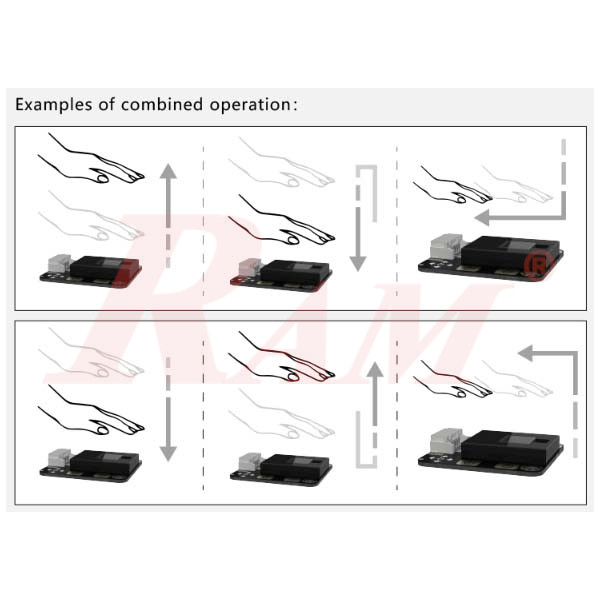 Examples of combined operation:

RAM®